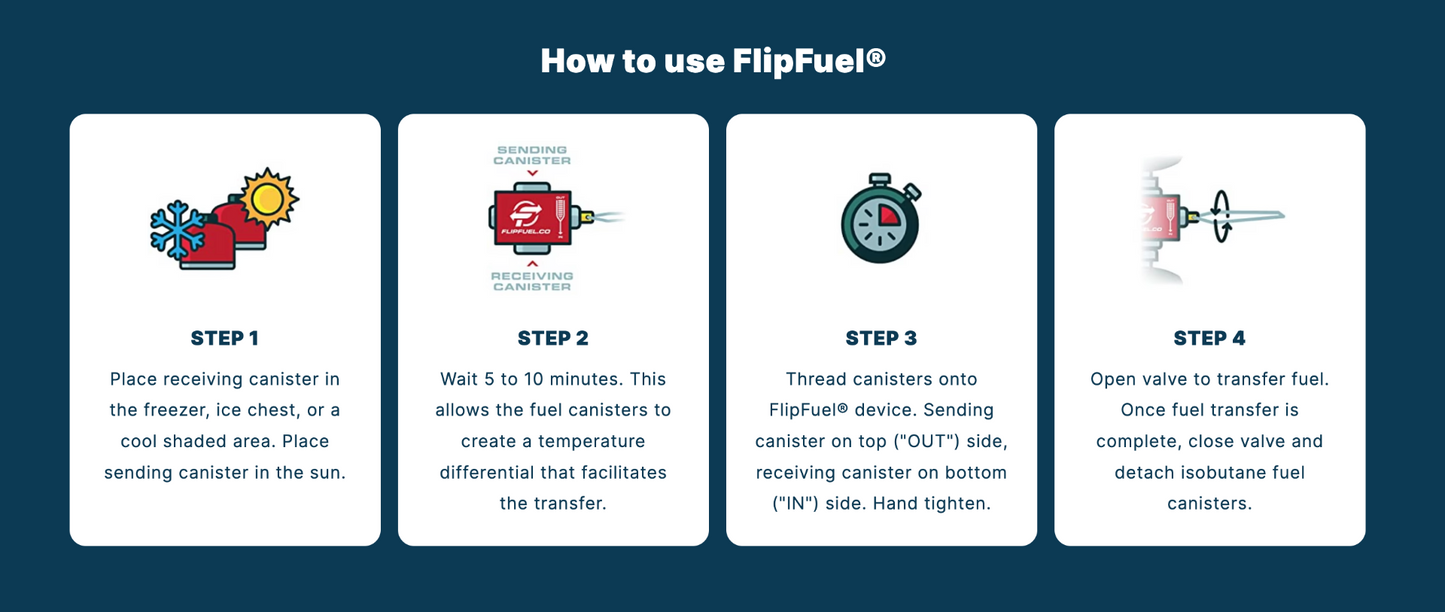 How to use FlipFuel®

STEP 1

Place receiving canister in the freezer, ice chest, or a cool shaded area. Place sending canister in the sun.

SENDING CANISTER

FLIPFUEL.CO

RECEIVING CANISTER

STEP 2

Wait 5 to 10 minutes. This allows the fuel canisters to create a temperature differential that facilitates the transfer.

STEP 3

Thread canisters onto FlipFuel® device. Sending canister on top ("OUT") side, receiving canister on bottom ("IN") side. Hand tighten.

STEP 4

Open valve to transfer fuel. Once fuel transfer is complete, close valve and detach isobutane fuel canisters.